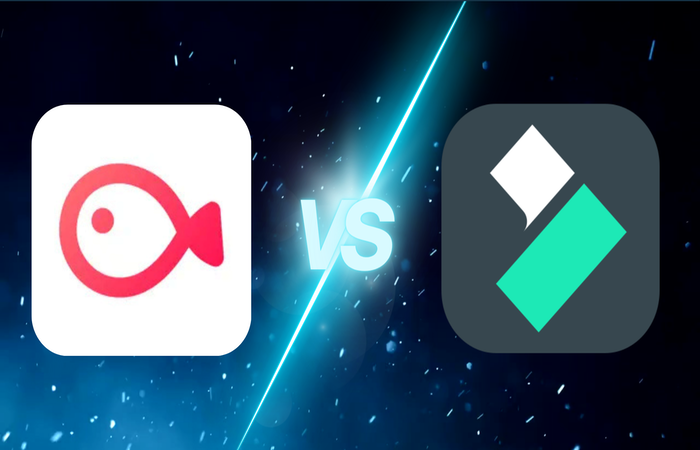 VS